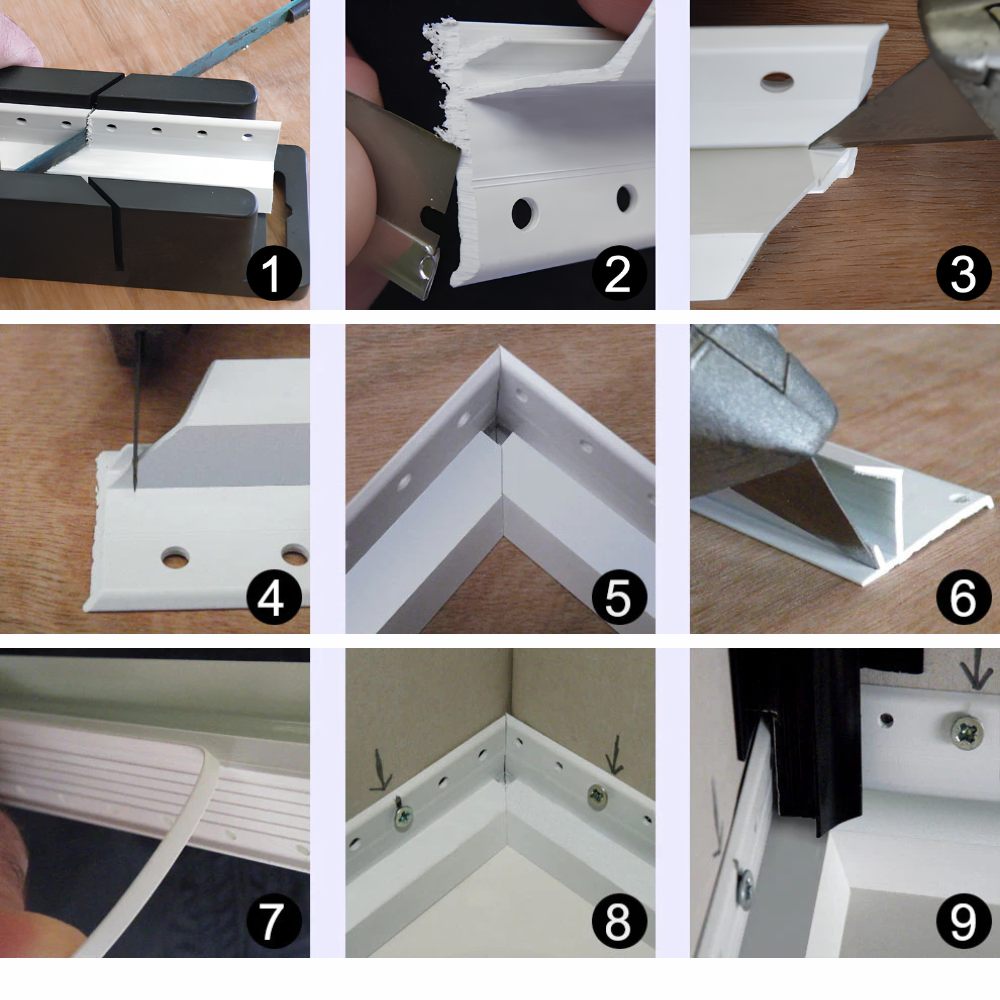 1
2
3
4
5
6
7
8
9